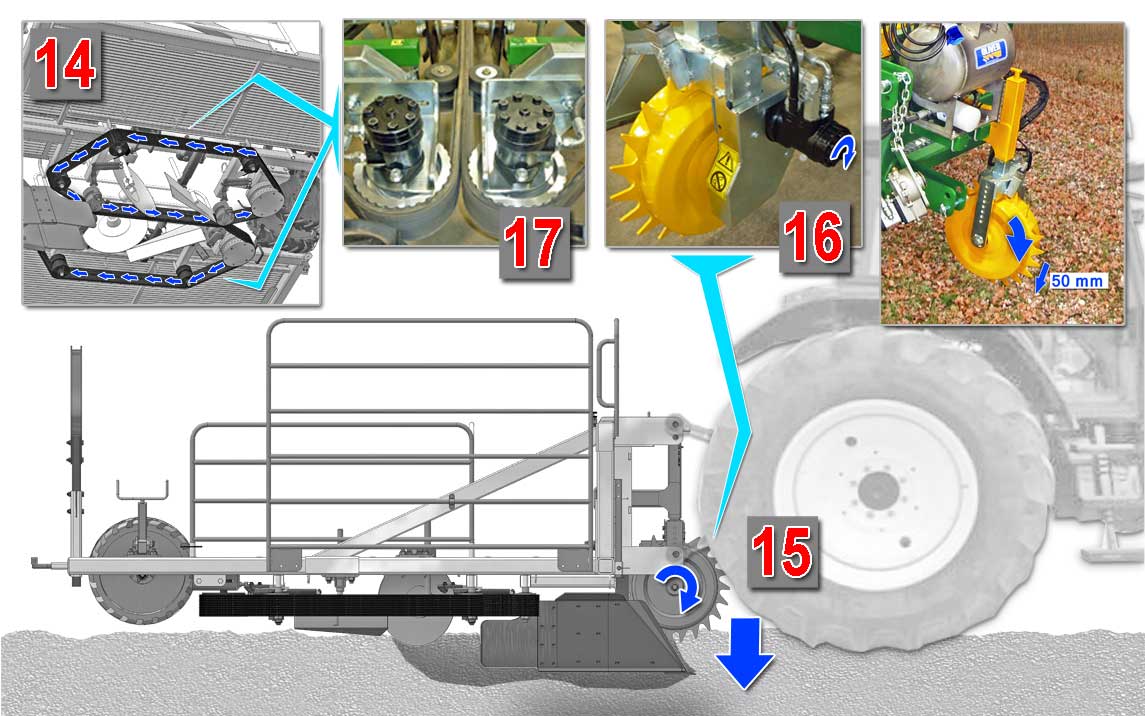 14

17

16

50 mm

15