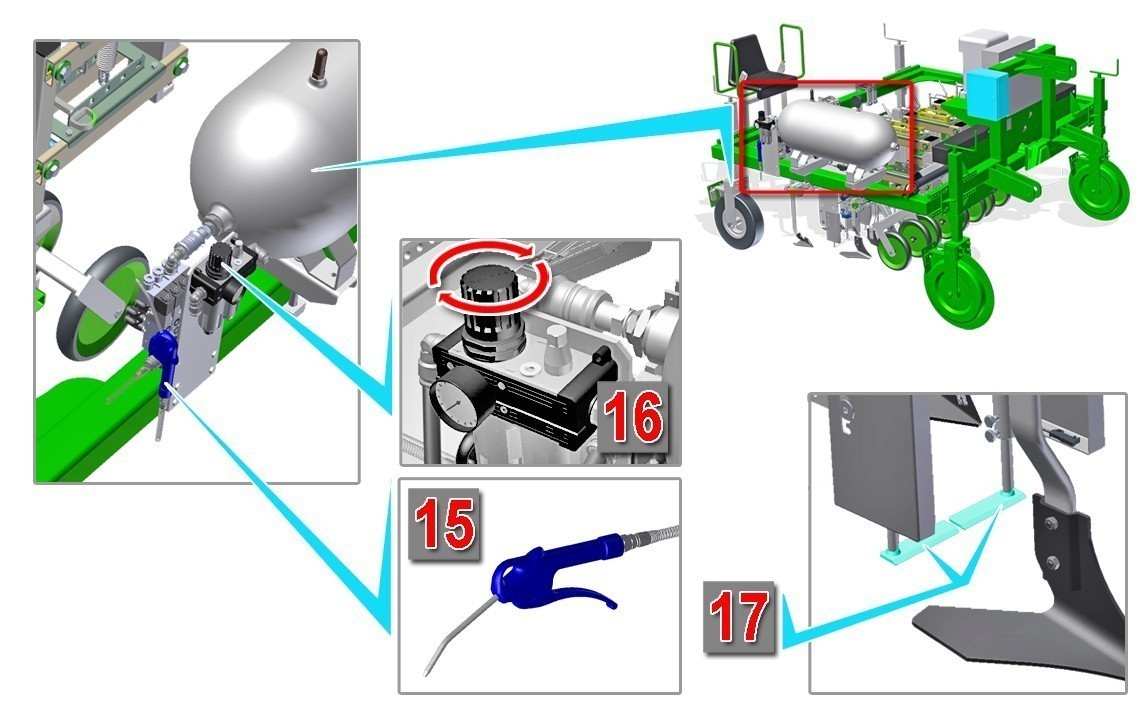 16

15

17